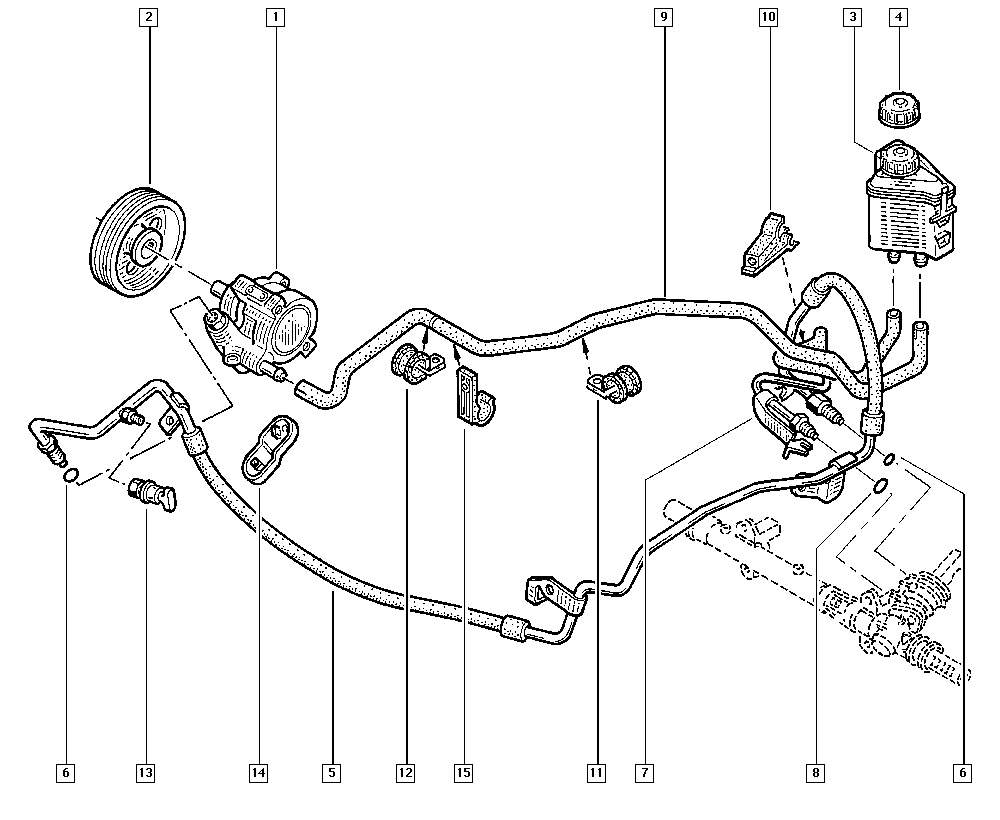 2
1
9
10
3
4
6
13
14
5
12
15
11
7
8
6