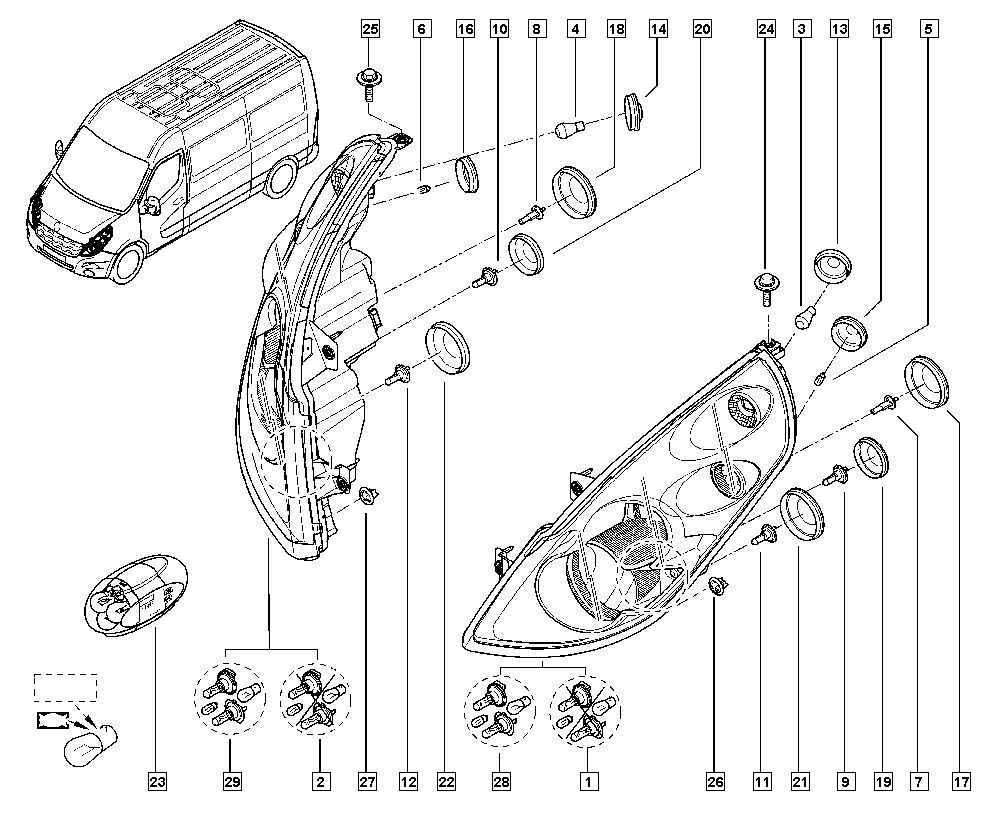 25 6 16 10 8 4 18 14 20 24 3 13 15 5

23 29 2 27 12 22 28 1 26 11 21 9 19 7 17